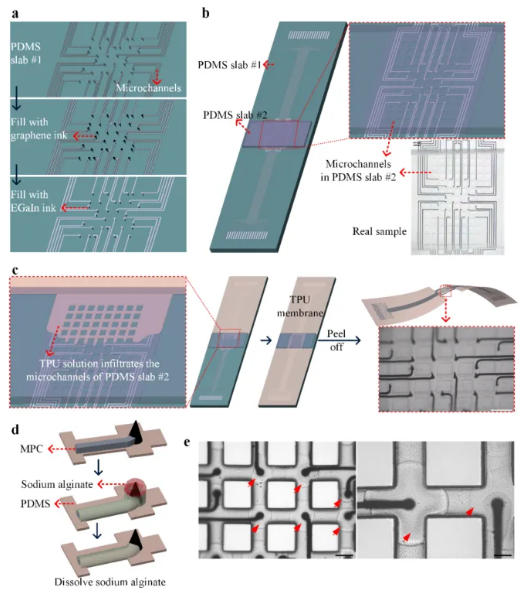 a

PDMS slab #1

Microchannels

Fill with graphene ink

Fill with EGaIn ink

b

PDMS slab #1

PDMS slab #2

Microchannels in PDMS slab #2

Real sample

c

TPU solution infiltrates the microchannels of PDMS slab #2

TPU membrane

Peel off

d

MPC

Sodium alginate

PDMS

Dissolve sodium alginate

e